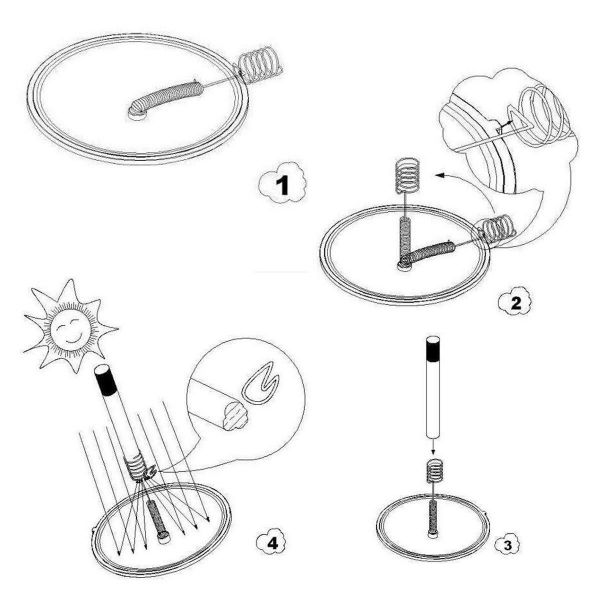 1

2

4

3